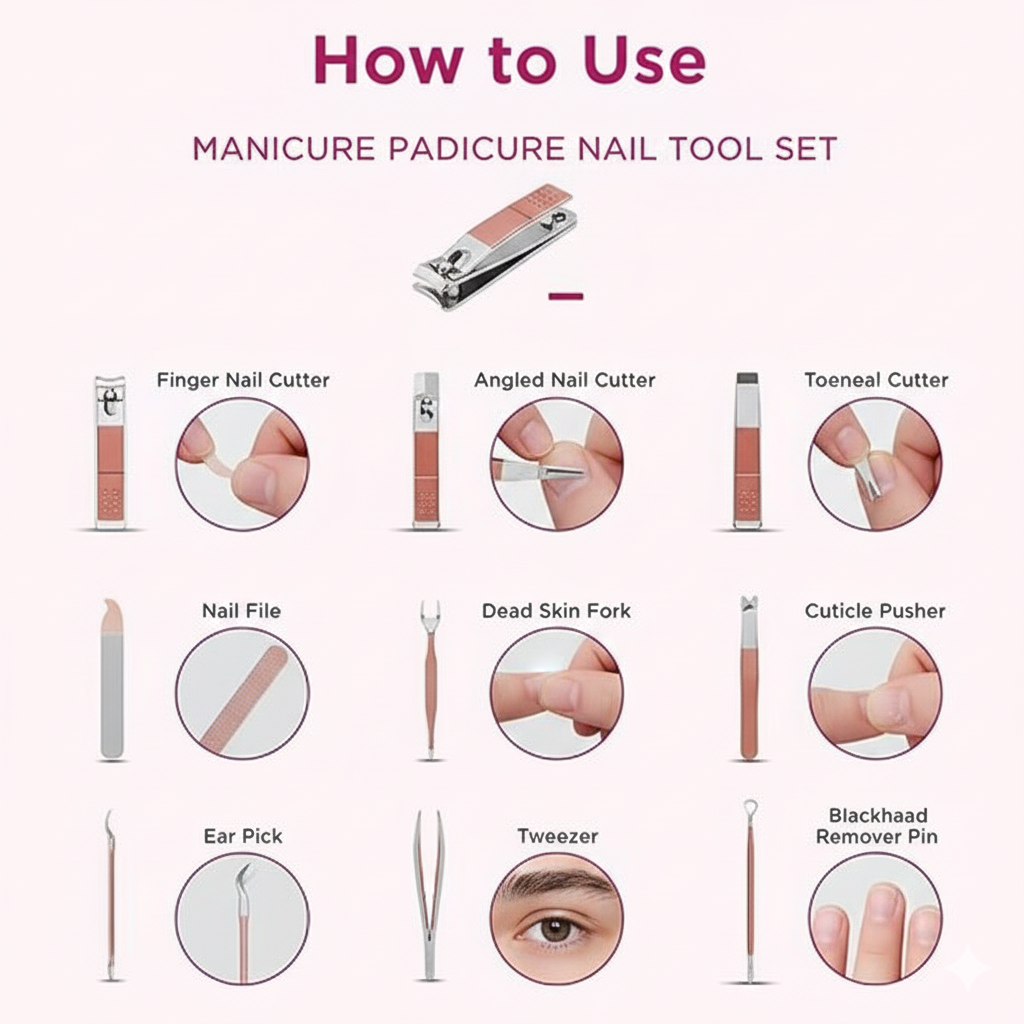 How to Use

MANICURE PADICURE NAIL TOOL SET

Finger Nail Cutter

Angled Nail Cutter

Toeneal Cutter

Nail File

Dead Skin Fork

Cuticle Pusher

Ear Pick

Tweezer

Blackhaad Remover Pin